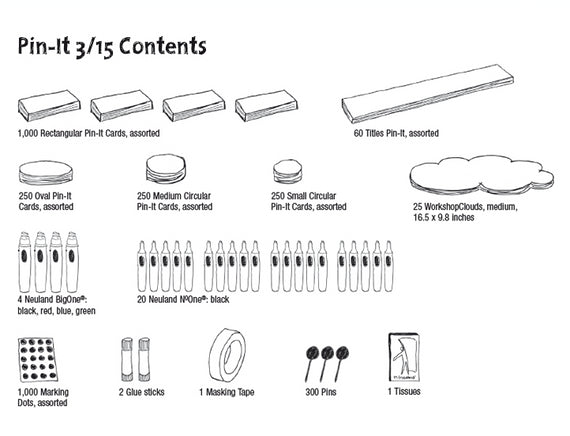 Pin-It 3/15 Contents

1,000 Rectangular Pin-It Cards, assorted

60 Titles Pin-It, assorted

250 Oval Pin-It Cards, assorted

250 Medium Circular Pin-It Cards, assorted

250 Small Circular Pin-It Cards, assorted

25 WorkshopClouds, medium, 16.5 x 9.8 inches

4 Neuland BigOne®: black, red, blue, green

20 Neuland NºOne®: black

1,000 Marking Dots, assorted

2 Glue sticks

1 Masking Tape

300 Pins

1 Tissues